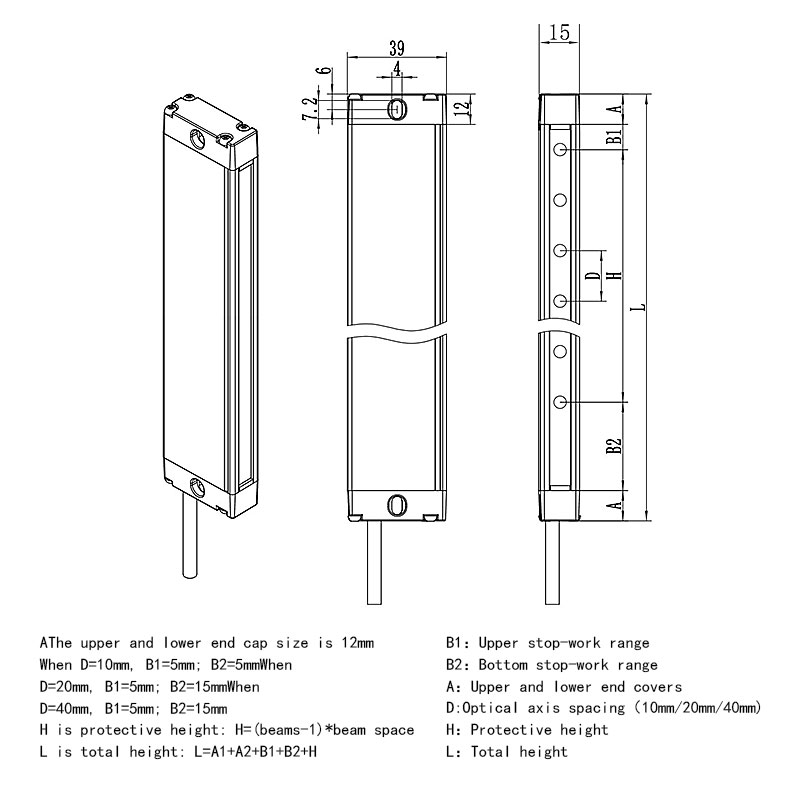 39
4
6
7.2
12
15
A
B1
D
H
L
B2
A

AThe upper and lower end cap size is 12mm
When D=10mm, B1=5mm; B2=5mmWhen
D=20mm, B1=5mm; B2=15mmWhen
D=40mm, B1=5mm; B2=15mm
H is protective height: H=(beams-1)*beam space
L is total height: L=A1+A2+B1+B2+H

B1: Upper stop-work range
B2: Bottom stop-work range
A: Upper and lower end covers
D:Optical axis spacing (10mm/20mm/40mm)
H: Protective height
L: Total height