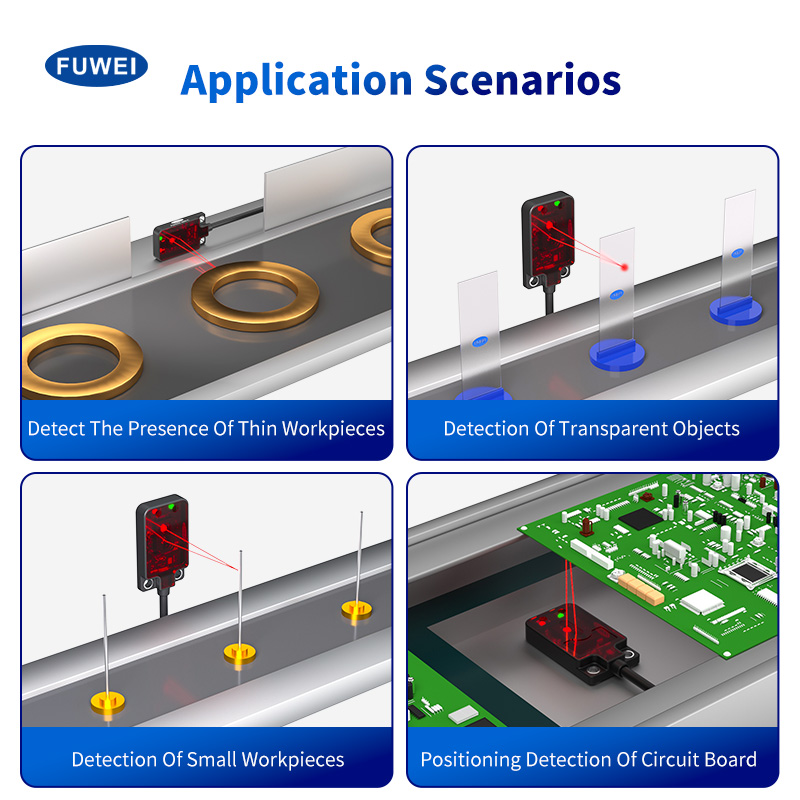 FUWEI

Application Scenarios

Detect The Presence Of Thin Workpieces

Detection Of Transparent Objects

Detection Of Small Workpieces

Positioning Detection Of Circuit Board